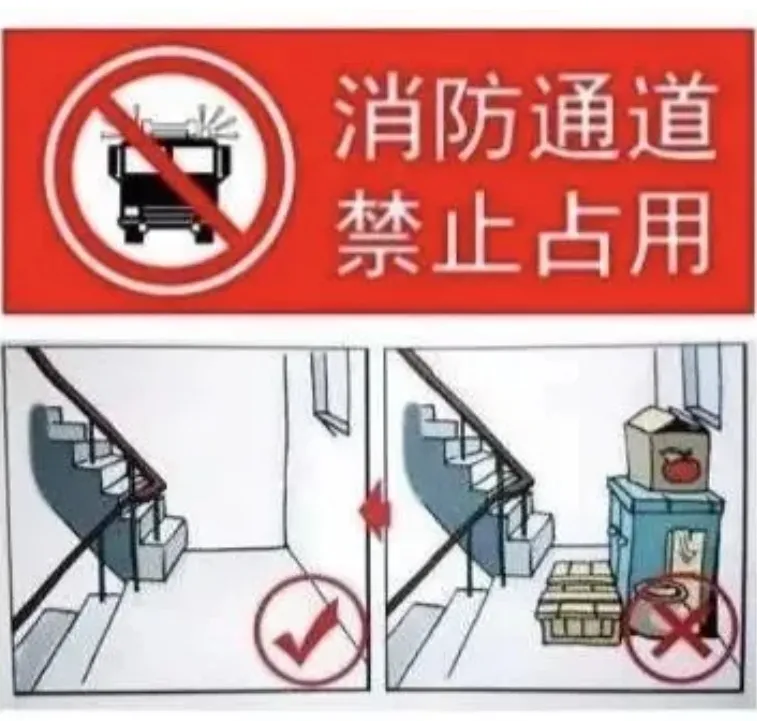 消防通道
禁止占用