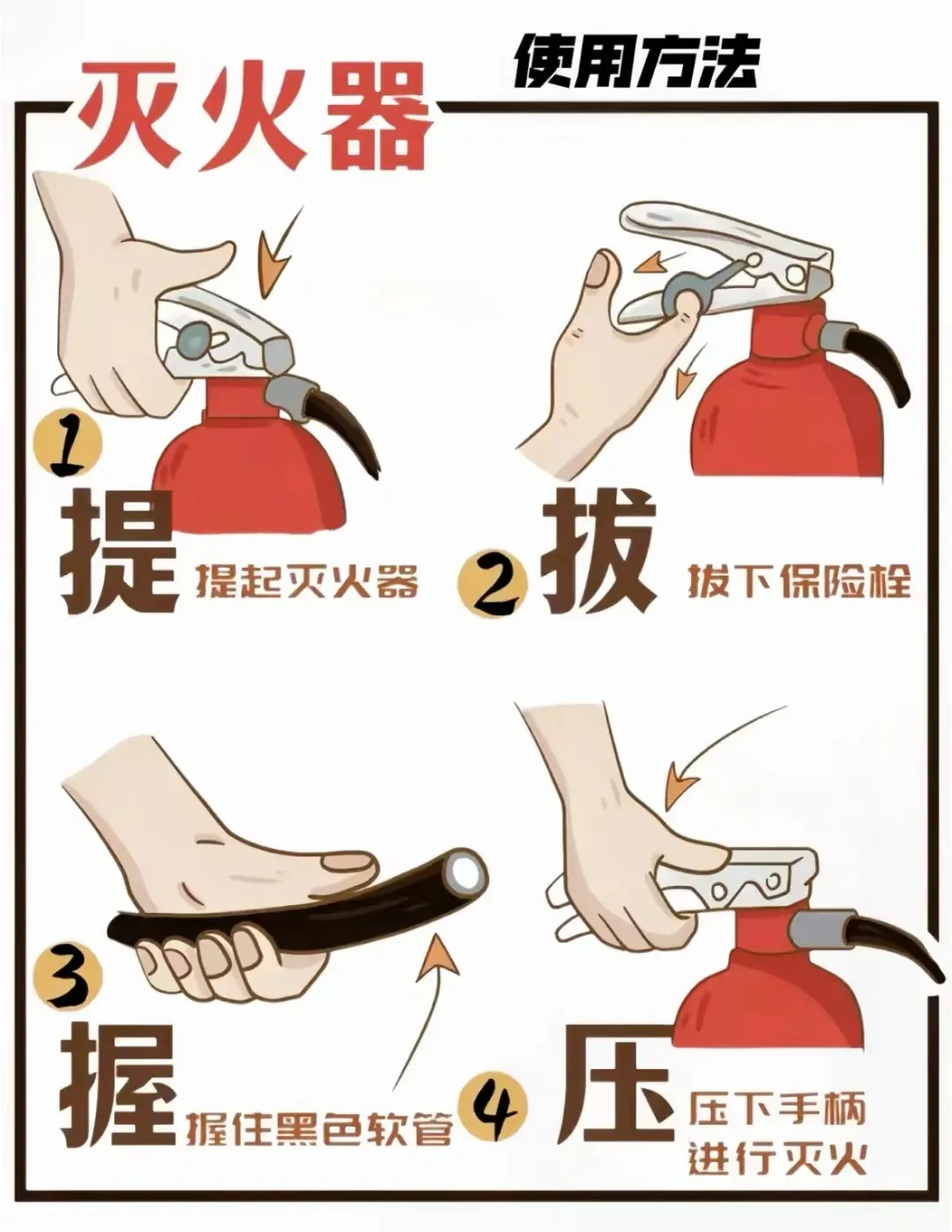 灭火器 使用方法

1 提 提起灭火器

2 拔 拔下保险栓

3 握 握住黑色软管

4 压 压下手柄
进行灭火