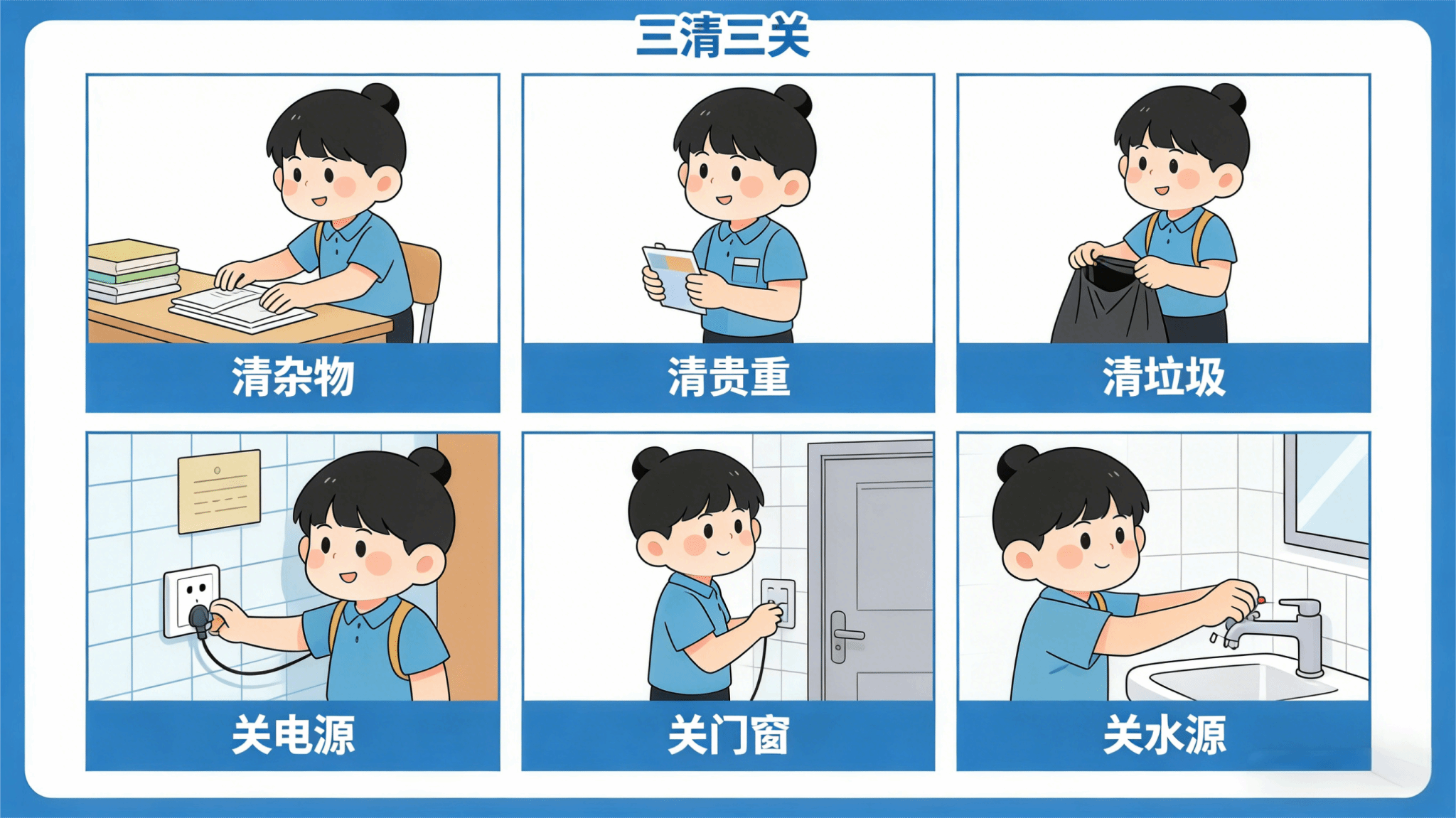 三清三关

清杂物

清贵重

清垃圾

关电源

关门窗

关水源